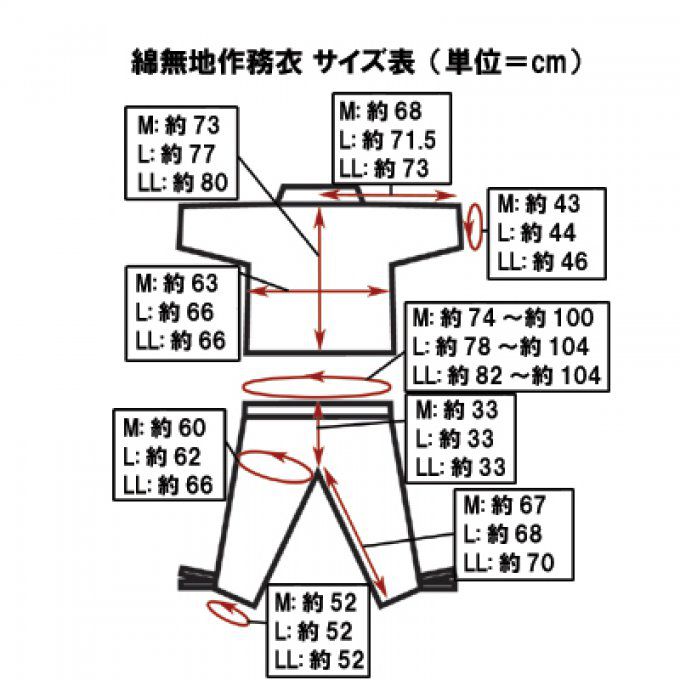 綿無地作務衣 サイズ表（単位＝cm）

M: 約 73
L: 約 77
LL: 約 80

M: 約 68
L: 約 71.5
LL: 約 73

M: 約 43
L: 約 44
LL: 約 46

M: 約 63
L: 約 66
LL: 約 66

M: 約 74 ～約 100
L: 約 78 ～約 104
LL: 約 82 ～約 104

M: 約 60
L: 約 62
LL: 約 66

M: 約 33
L: 約 33
LL: 約 33

M: 約 67
L: 約 68
LL: 約 70

M: 約 52
L: 約 52
LL: 約 52